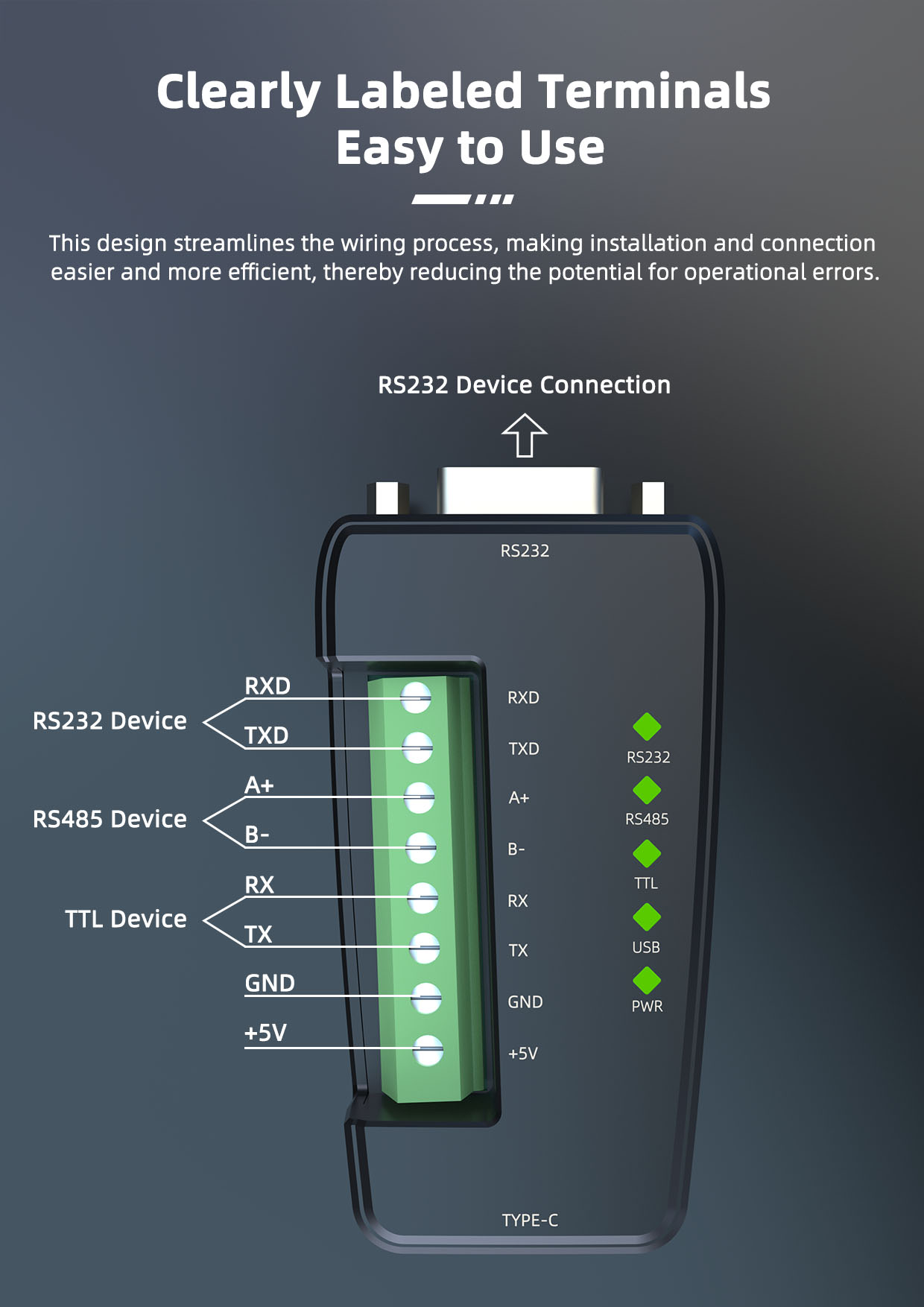 Clearly Labeled Terminals
Easy to Use

This design streamlines the wiring process, making installation and connection easier and more efficient, thereby reducing the potential for operational errors.

RS232 Device Connection

RS232

RS232 Device
RXD
TXD

RS485 Device
A+
B-

TTL Device
RX
TX

GND
+5V

RXD
TXD
A+
B-
RX
TX
GND
+5V

RS232
RS485
TTL
USB
PWR

TYPE-C