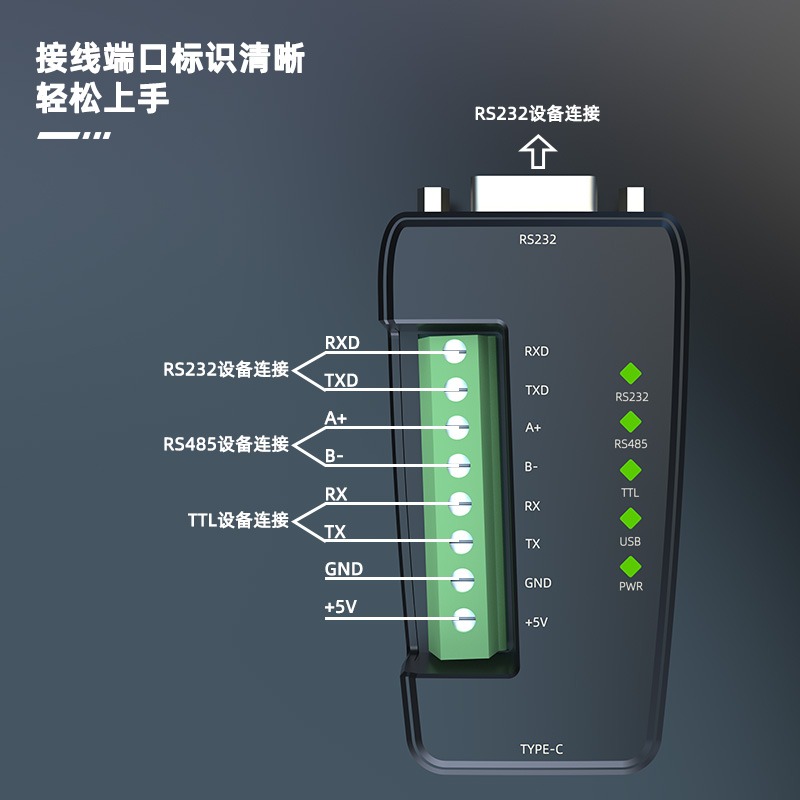 接线端口标识清晰
轻松上手

RS232设备连接

RS232

RS232设备连接
RXD
TXD
RS485设备连接
A+
B-
TTL设备连接
RX
TX
GND
+5V

RXD
TXD
A+
B-
RX
TX
GND
+5V

RS232
RS485
TTL
USB
PWR

TYPE-C